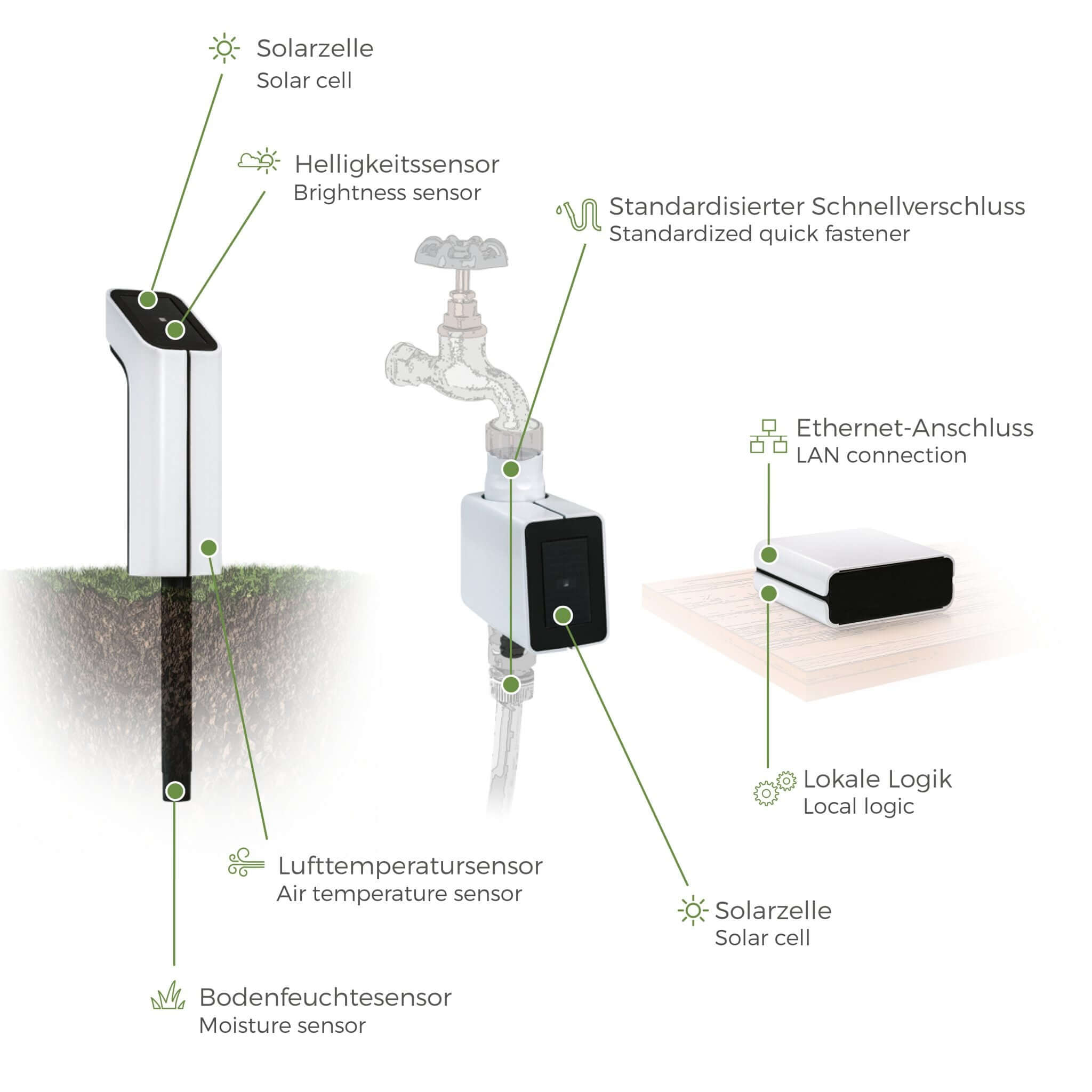 Solarzelle
Solar cell

Helligkeitssensor
Brightness sensor

Standardisierter Schnellverschluss
Standardized quick fastener

Ethernet-Anschluss
LAN connection

Lokale Logik
Local logic

Lufttemperatursensor
Air temperature sensor

Solarzelle
Solar cell

Bodenfeuchtesensor
Moisture sensor